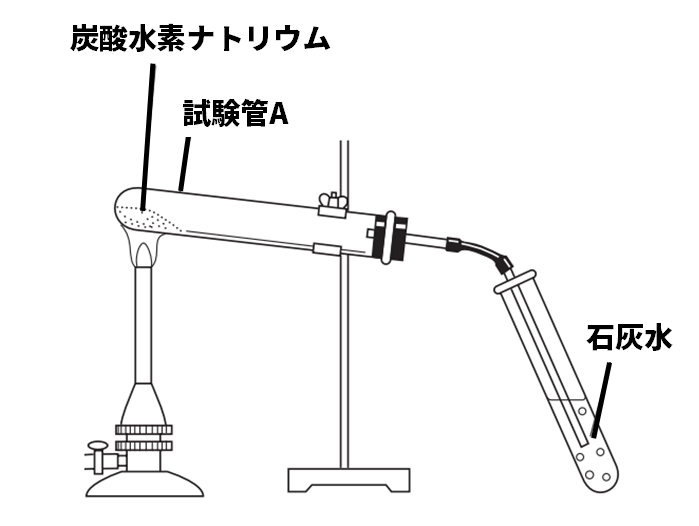 炭酸水素ナトリウム

試験管A

石灰水